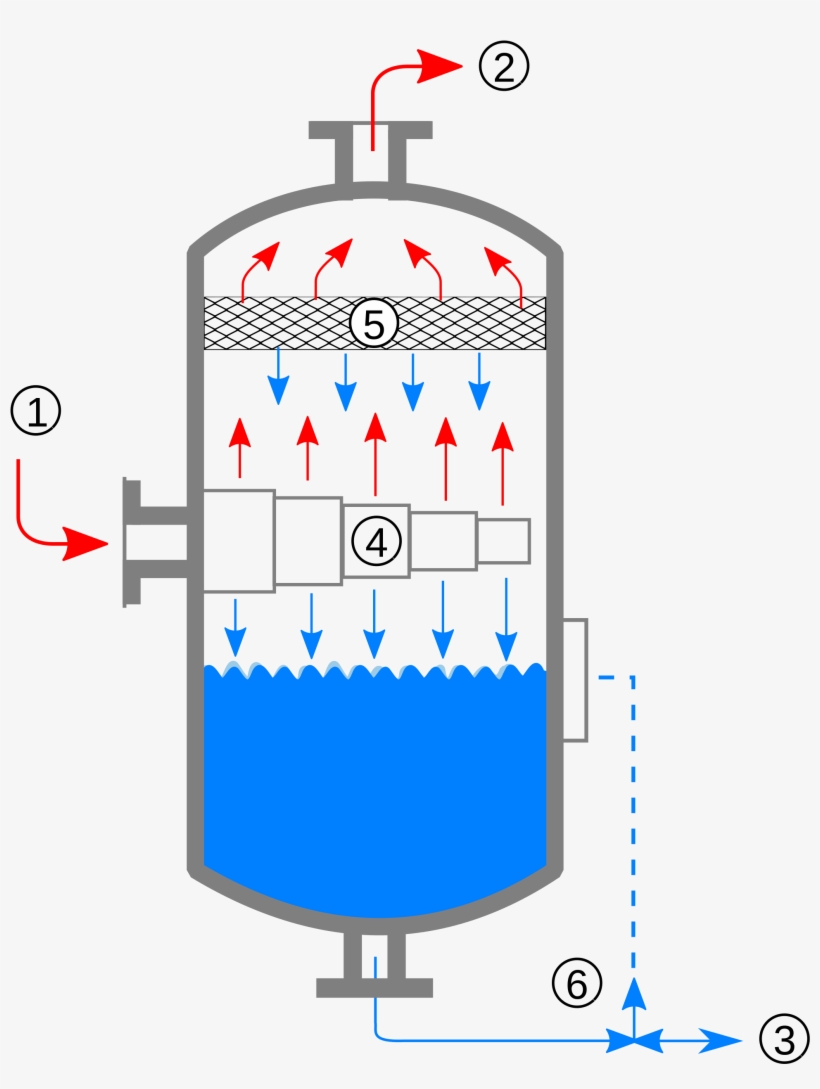 ②

⑤

①

④

⑥

③