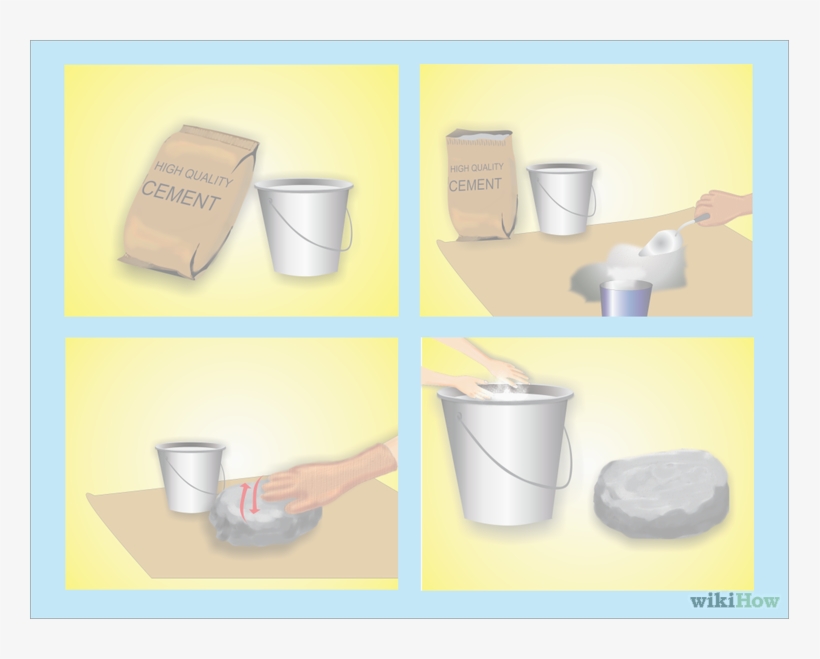 HIGH QUALITY
CEMENT

HIGH QUALITY
CEMENT

wikiHow