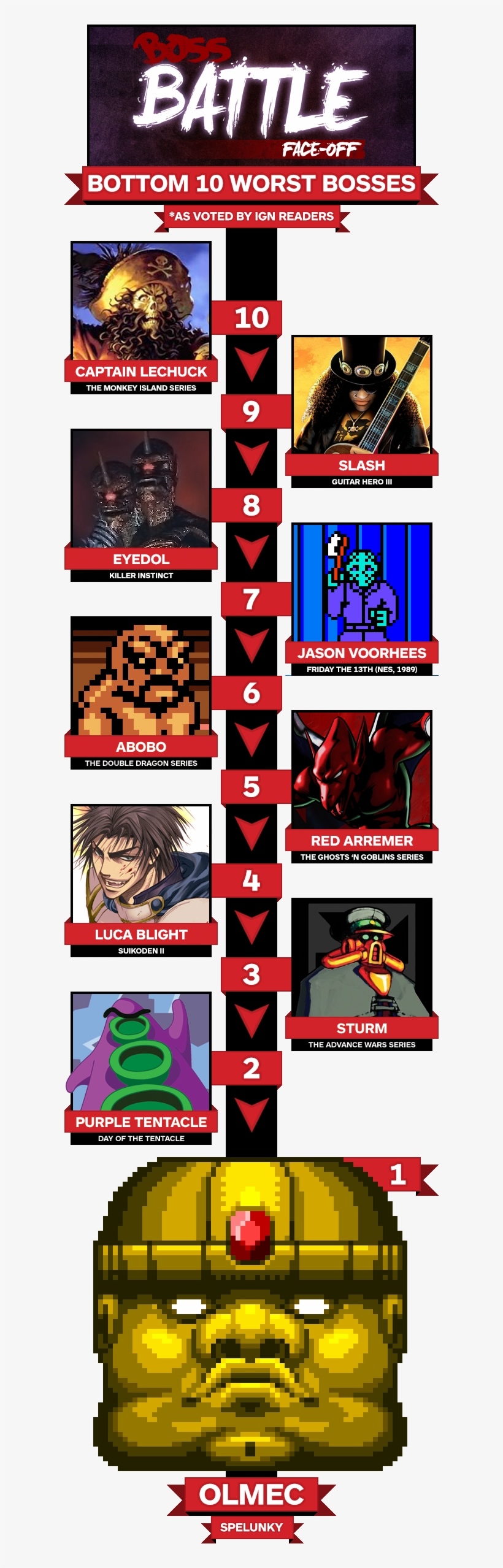 BOSS BATTLE FACE-OFF

BOTTOM 10 WORST BOSSES

*AS VOTED BY IGN READERS

10
CAPTAIN LECHUCK
THE MONKEY ISLAND SERIES

9
SLASH
GUITAR HERO III

8
EYEDOL
KILLER INSTINCT

7
JASON VOORHEES
FRIDAY THE 13TH (NES, 1989)

6
ABOBO
THE DOUBLE DRAGON SERIES

5
RED ARREMER
THE GHOSTS 'N GOBLINS SERIES

4
LUCA BLIGHT
SUIKODEN II

3
STURM
THE ADVANCE WARS SERIES

2
PURPLE TENTACLE
DAY OF THE TENTACLE

1
OLMEC
SPELUNKY