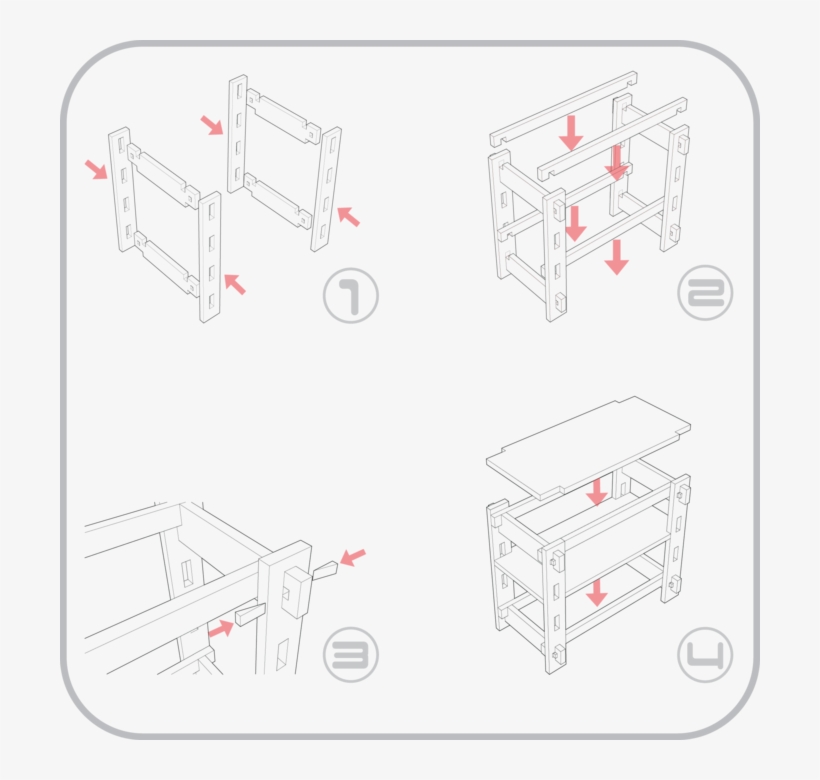 1

2

3

4