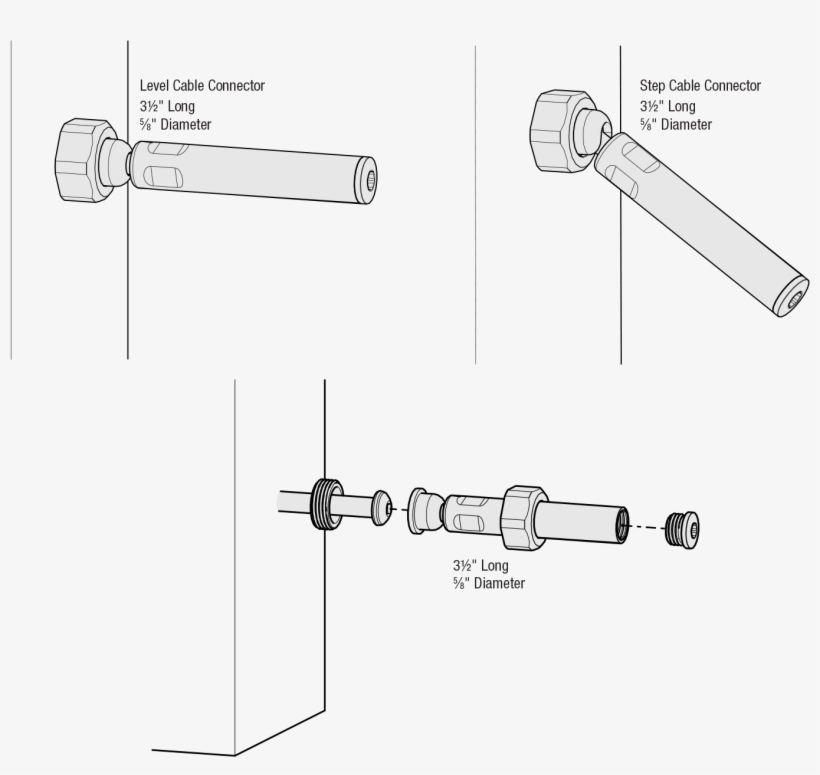 Level Cable Connector
3½" Long
⅝" Diameter

Step Cable Connector
3½" Long
⅝" Diameter

3½" Long
⅝" Diameter