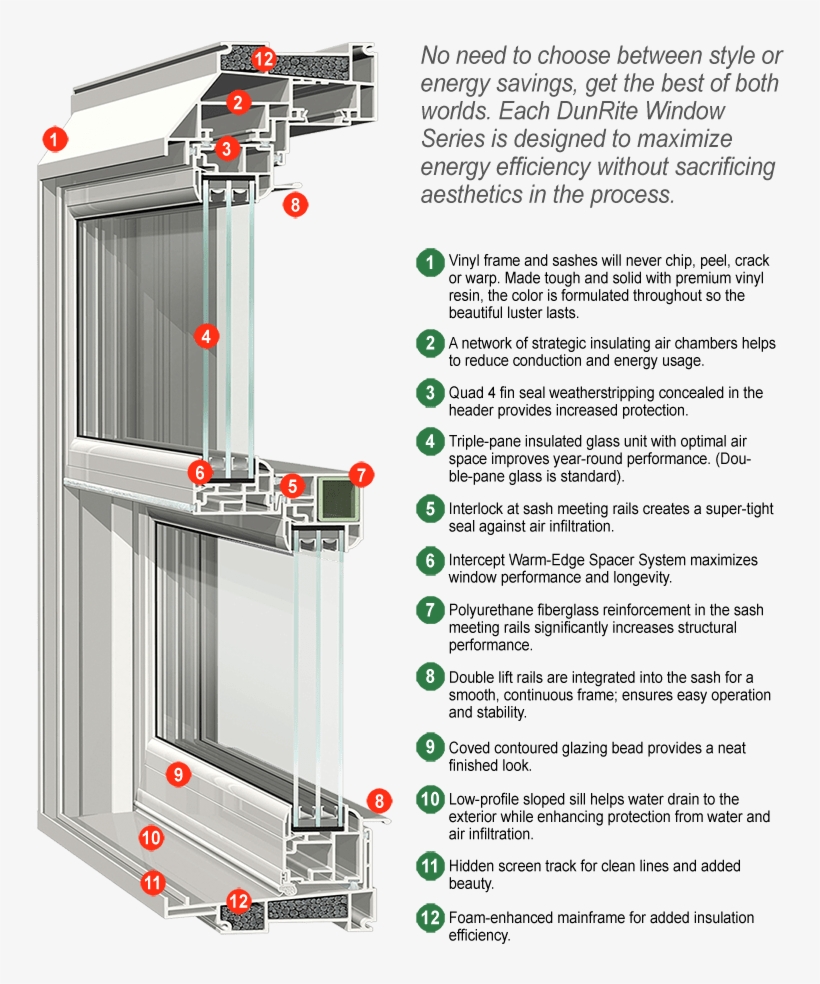 12

2

1

3

8

4

6

5

7

9

8

10

11

12

No need to choose between style or energy savings, get the best of both worlds. Each DunRite Window Series is designed to maximize energy efficiency without sacrificing aesthetics in the process.

1 Vinyl frame and sashes will never chip, peel, crack or warp. Made tough and solid with premium vinyl resin, the color is formulated throughout so the beautiful luster lasts.

2 A network of strategic insulating air chambers helps to reduce conduction and energy usage.

3 Quad 4 fin seal weatherstripping concealed in the header provides increased protection.

4 Triple-pane insulated glass unit with optimal air space improves year-round performance. (Double-pane glass is standard).

5 Interlock at sash meeting rails creates a super-tight seal against air infiltration.

6 Intercept Warm-Edge Spacer System maximizes window performance and longevity.

7 Polyurethane fiberglass reinforcement in the sash meeting rails significantly increases structural performance.

8 Double lift rails are integrated into the sash for a smooth, continuous frame; ensures easy operation and stability.

9 Coved contoured glazing bead provides a neat finished look.

10 Low-profile sloped sill helps water drain to the exterior while enhancing protection from water and air infiltration.

11 Hidden screen track for clean lines and added beauty.

12 Foam-enhanced mainframe for added insulation efficiency.