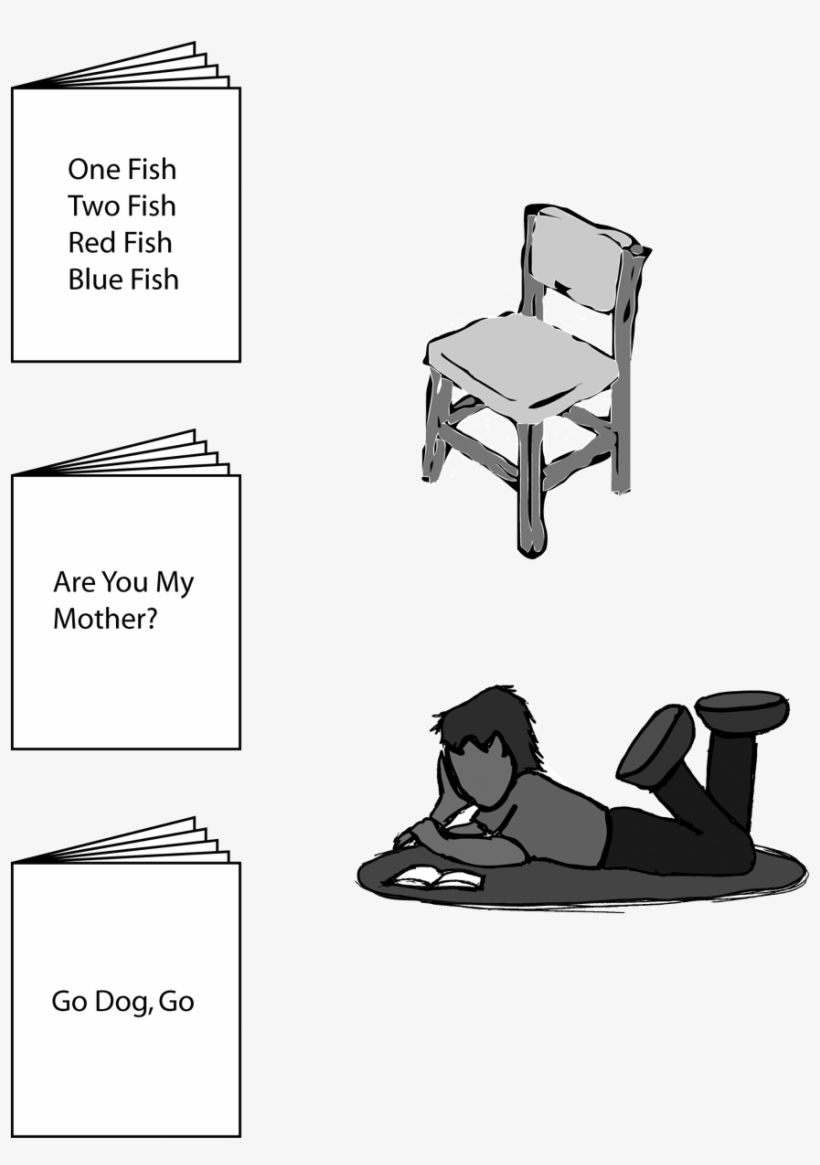 One Fish
Two Fish
Red Fish
Blue Fish

Are You My Mother?

Go Dog, Go