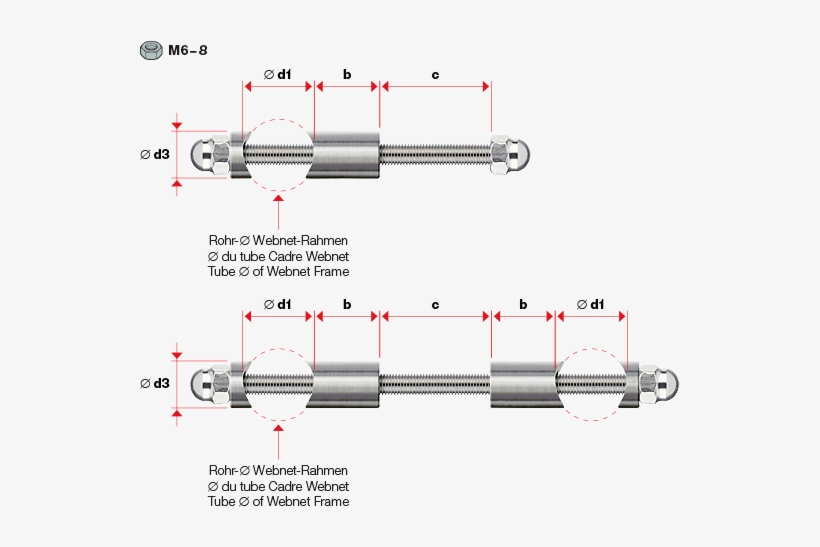 M6–8

∅ d1
b
c

∅ d3

Rohr-∅ Webnet-Rahmen
∅ du tube Cadre Webnet
Tube ∅ of Webnet Frame

∅ d1
b
c
b
∅ d1

∅ d3

Rohr-∅ Webnet-Rahmen
∅ du tube Cadre Webnet
Tube ∅ of Webnet Frame