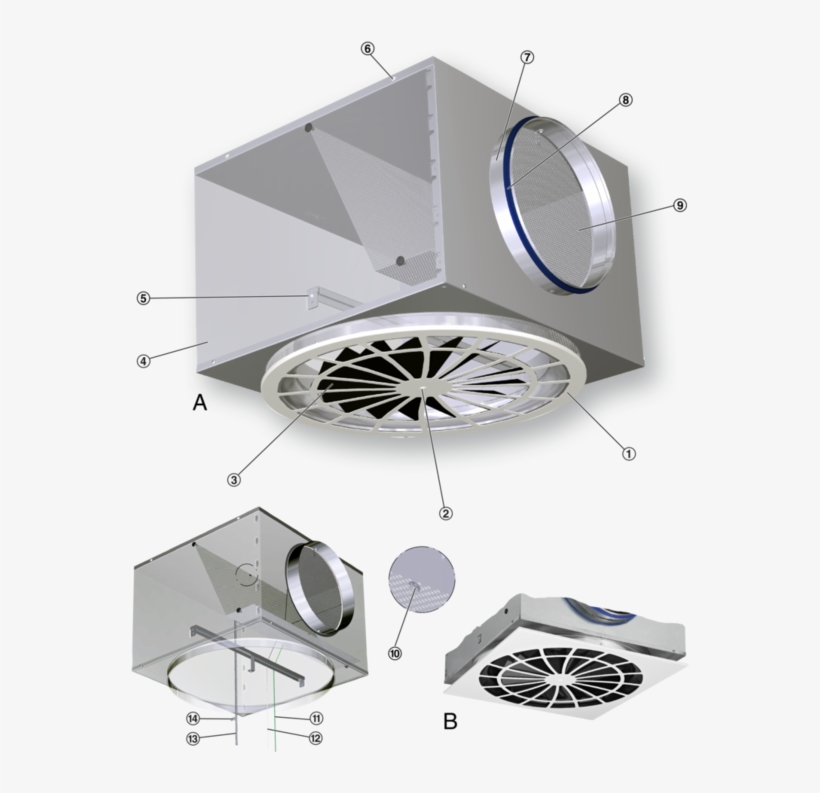 ⑥
⑦
⑧
⑨
⑤
④
A
③
②
①
⑩
⑭
⑬
⑪
⑫
B