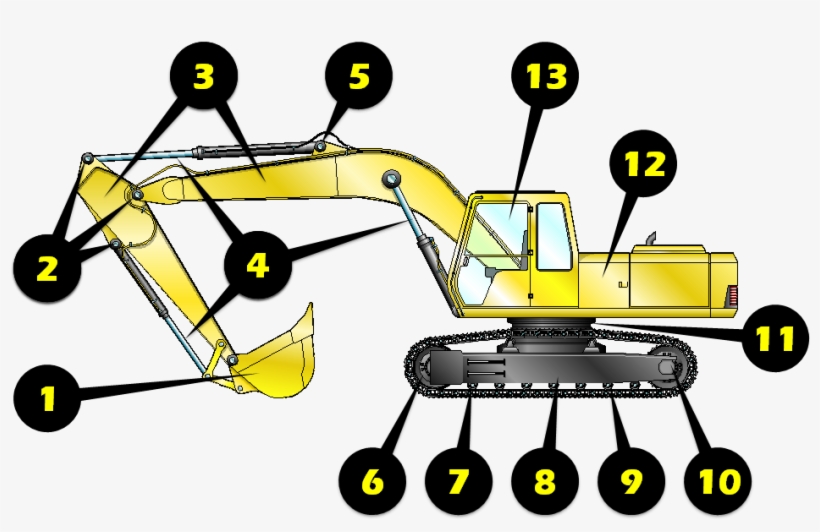 3
5
13
12
2
4
11
1
6
7
8
9
10