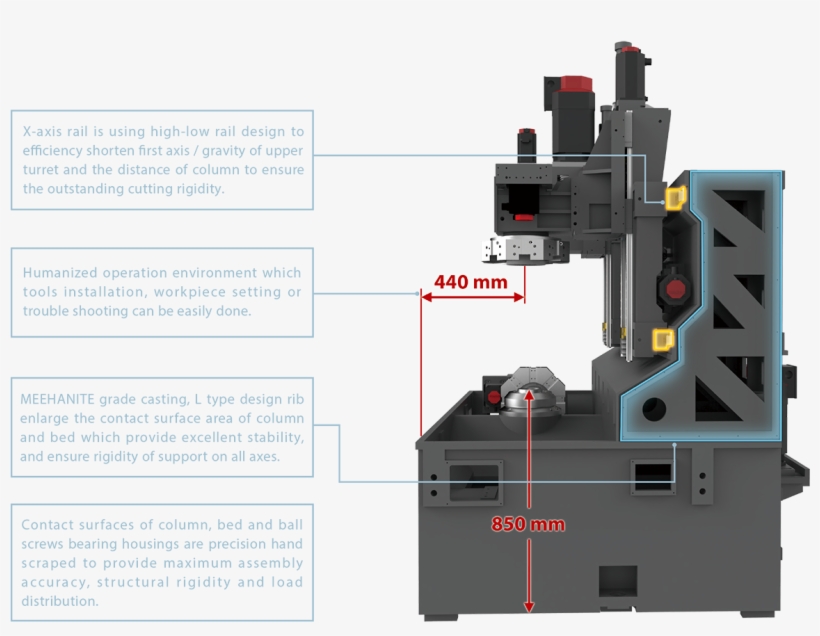 X-axis rail is using high-low rail design to efficiency shorten first axis / gravity of upper turret and the distance of column to ensure the outstanding cutting rigidity.

Humanized operation environment which tools installation, workpiece setting or trouble shooting can be easily done.

MEEHANITE grade casting, L type design rib enlarge the contact surface area of column and bed which provide excellent stability, and ensure rigidity of support on all axes.

Contact surfaces of column, bed and ball screws bearing housings are precision hand scraped to provide maximum assembly accuracy, structural rigidity and load distribution.

440 mm

850 mm