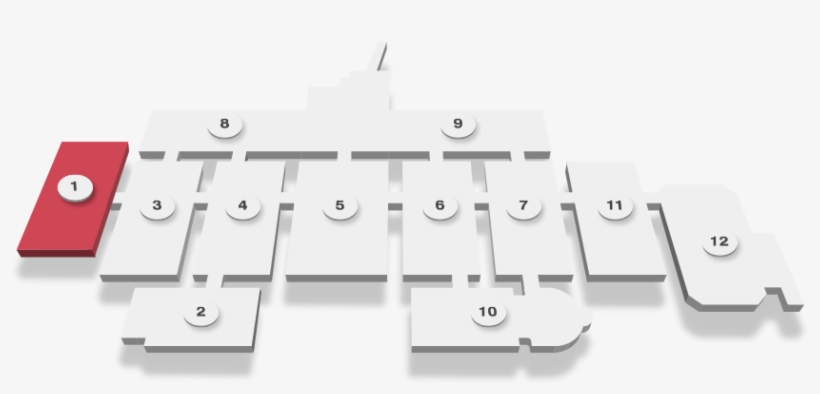 8
9
1
3
4
5
6
7
11
12
2
10