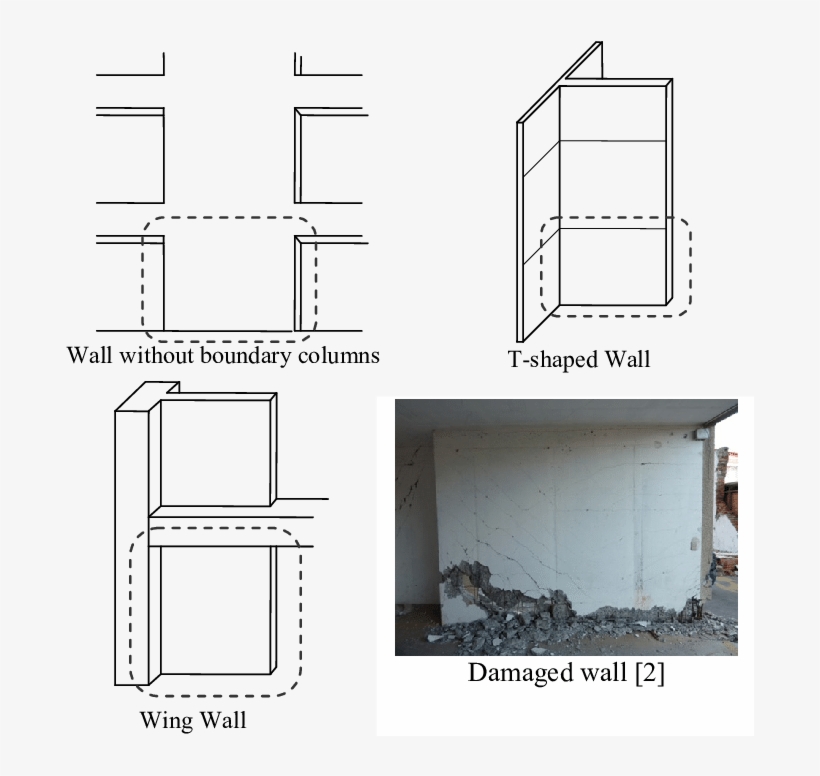 Wall without boundary columns

T-shaped Wall

Wing Wall

Damaged wall [2]