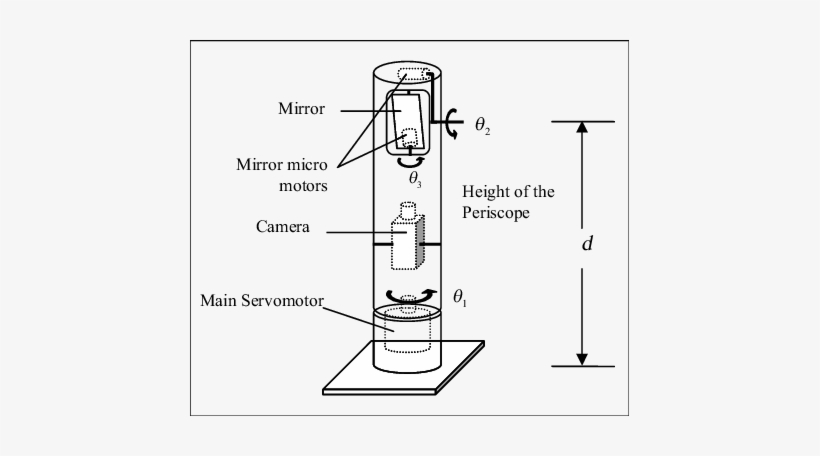 Mirror

$\theta_2$

Mirror micro motors

$\theta_3$

Height of the Periscope

Camera

$d$

Main Servomotor

$\theta_1$