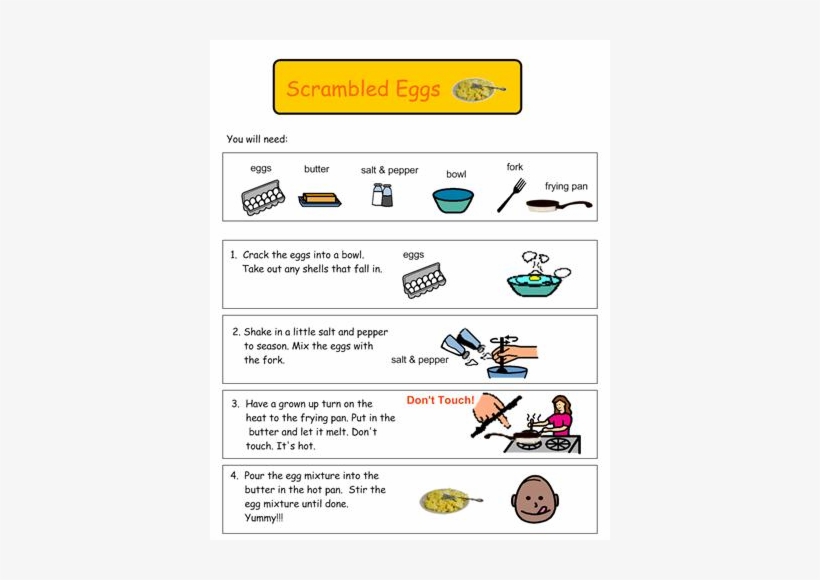 Scrambled Eggs

You will need:

eggs butter salt & pepper bowl fork frying pan

1. Crack the eggs into a bowl. Take out any shells that fall in.

eggs

2. Shake in a little salt and pepper to season. Mix the eggs with the fork.

salt & pepper

3. Have a grown up turn on the heat to the frying pan. Put in the butter and let it melt. Don't touch. It's hot.

Don't Touch!

4. Pour the egg mixture into the butter in the hot pan. Stir the egg mixture until done. Yummy!!!