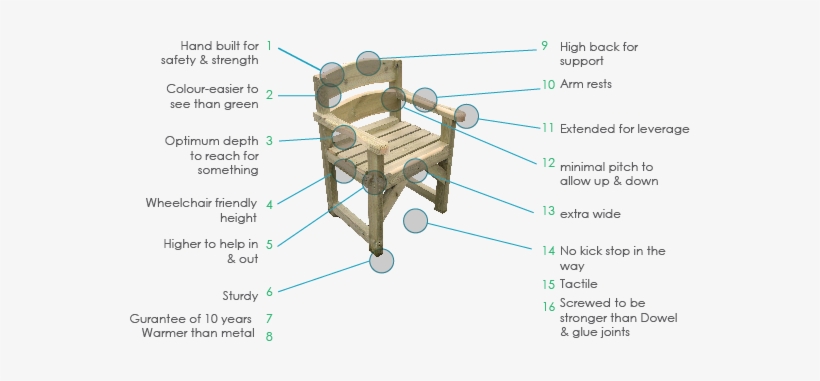 Hand built for safety & strength 1

Colour-easier to see than green 2

Optimum depth to reach for something 3

Wheelchair friendly height 4

Higher to help in & out 5

Sturdy 6

Gurantee of 10 years 7

Warmer than metal 8

9 High back for support

10 Arm rests

11 Extended for leverage

12 minimal pitch to allow up & down

13 extra wide

14 No kick stop in the way

15 Tactile

16 Screwed to be stronger than Dowel & glue joints