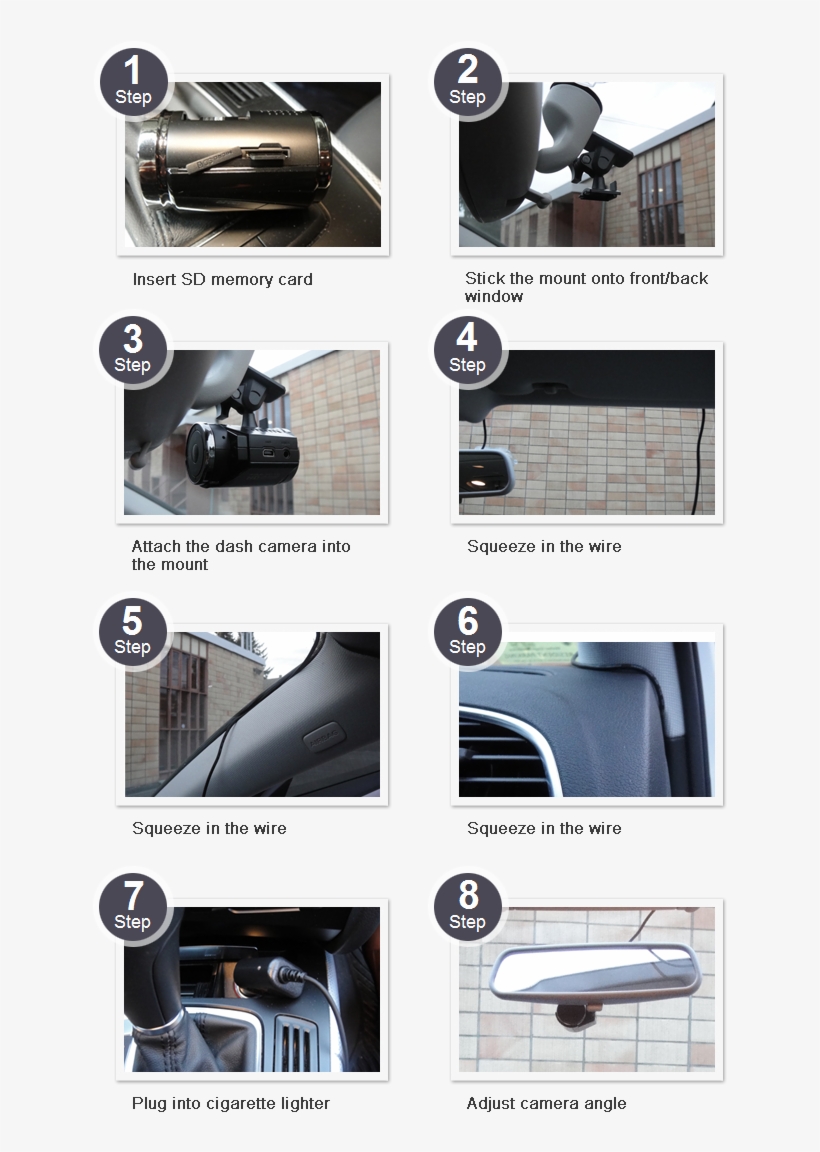 1
Step

Insert SD memory card

2
Step

Stick the mount onto front/back window

3
Step

Attach the dash camera into the mount

4
Step

Squeeze in the wire

5
Step

Squeeze in the wire

6
Step

Squeeze in the wire

7
Step

Plug into cigarette lighter

8
Step

Adjust camera angle