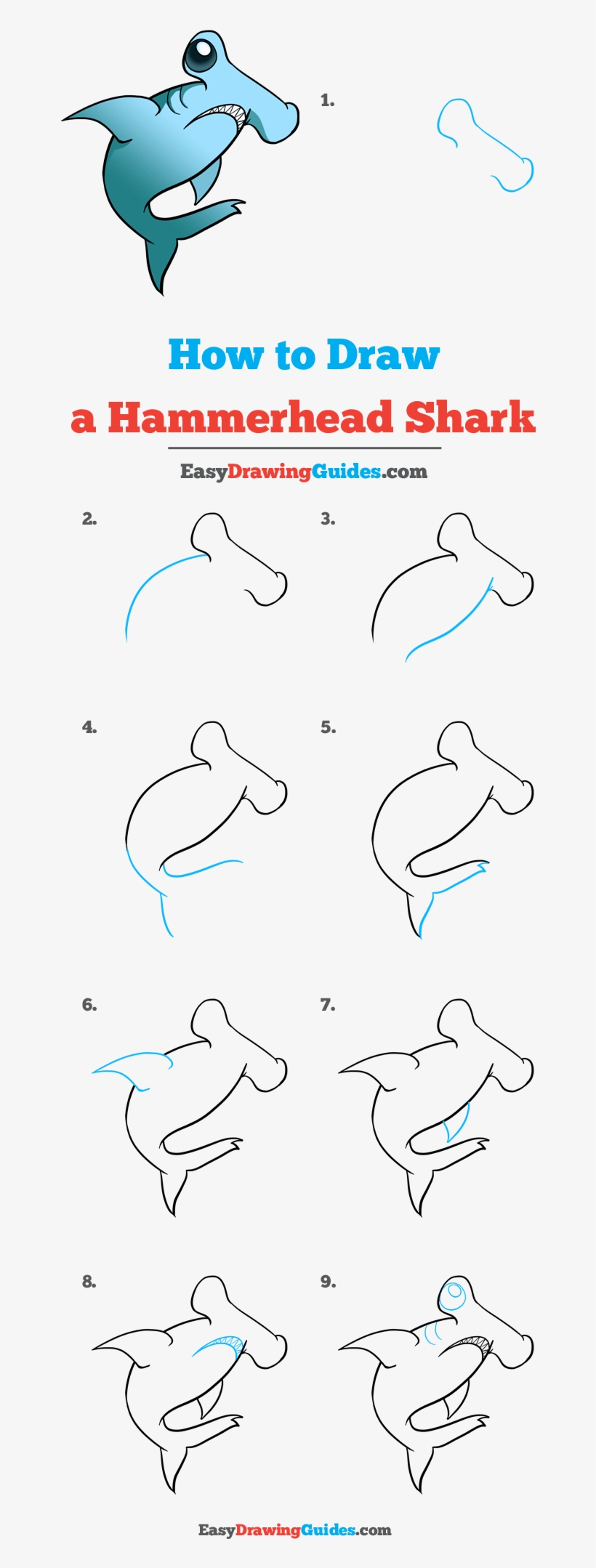 1.

How to Draw
a Hammerhead Shark

EasyDrawingGuides.com

2.

3.

4.

5.

6.

7.

8.

9.

EasyDrawingGuides.com