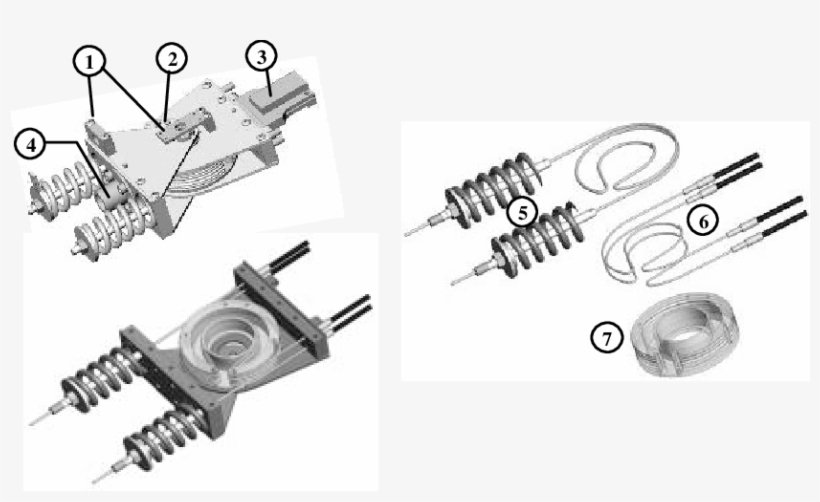 1
2
3
4
5
6
7