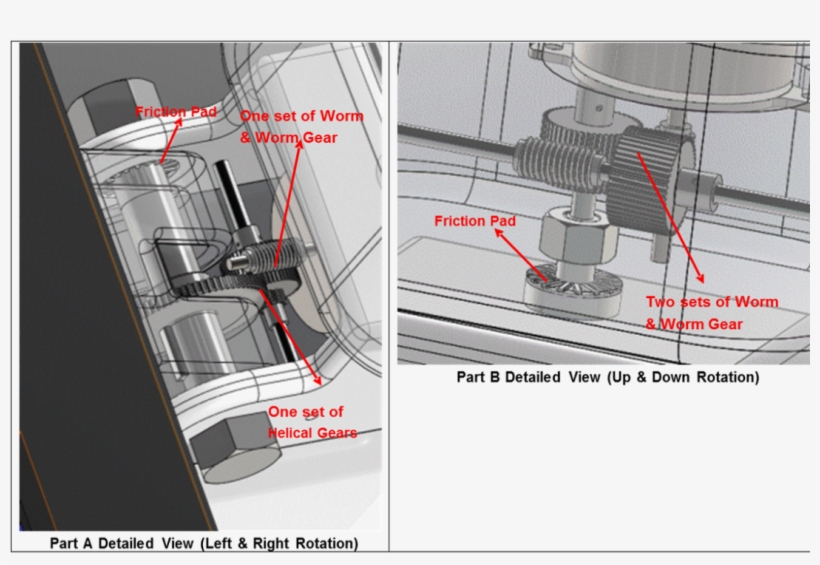 Friction Pad

One set of Worm & Worm Gear

One set of Helical Gears

Part A Detailed View (Left & Right Rotation)

Friction Pad

Two sets of Worm & Worm Gear

Part B Detailed View (Up & Down Rotation)