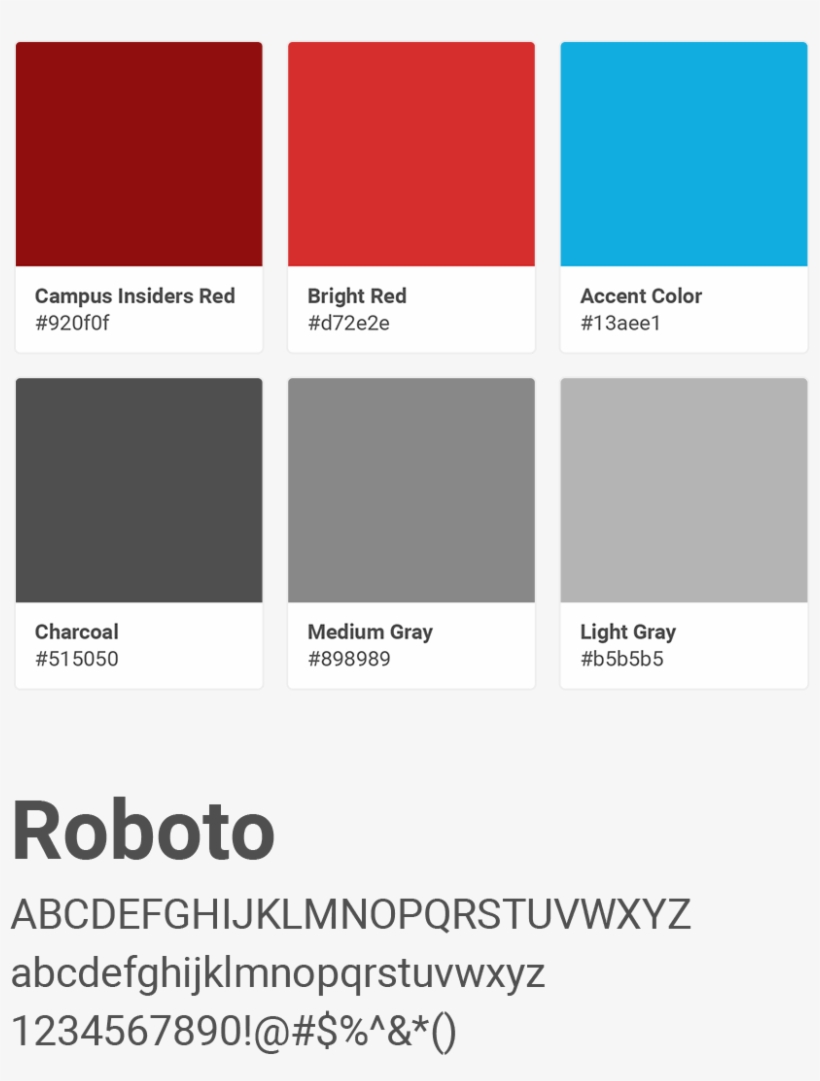 Campus Insiders Red
#920f0f

Bright Red
#d72e2e

Accent Color
#13aee1

Charcoal
#515050

Medium Gray
#898989

Light Gray
#b5b5b5

Roboto
ABCDEFGHIJKLMNOPQRSTUVWXYZ
abcdefghijklmnopqrstuvwxyz
1234567890!@#$%^&*()