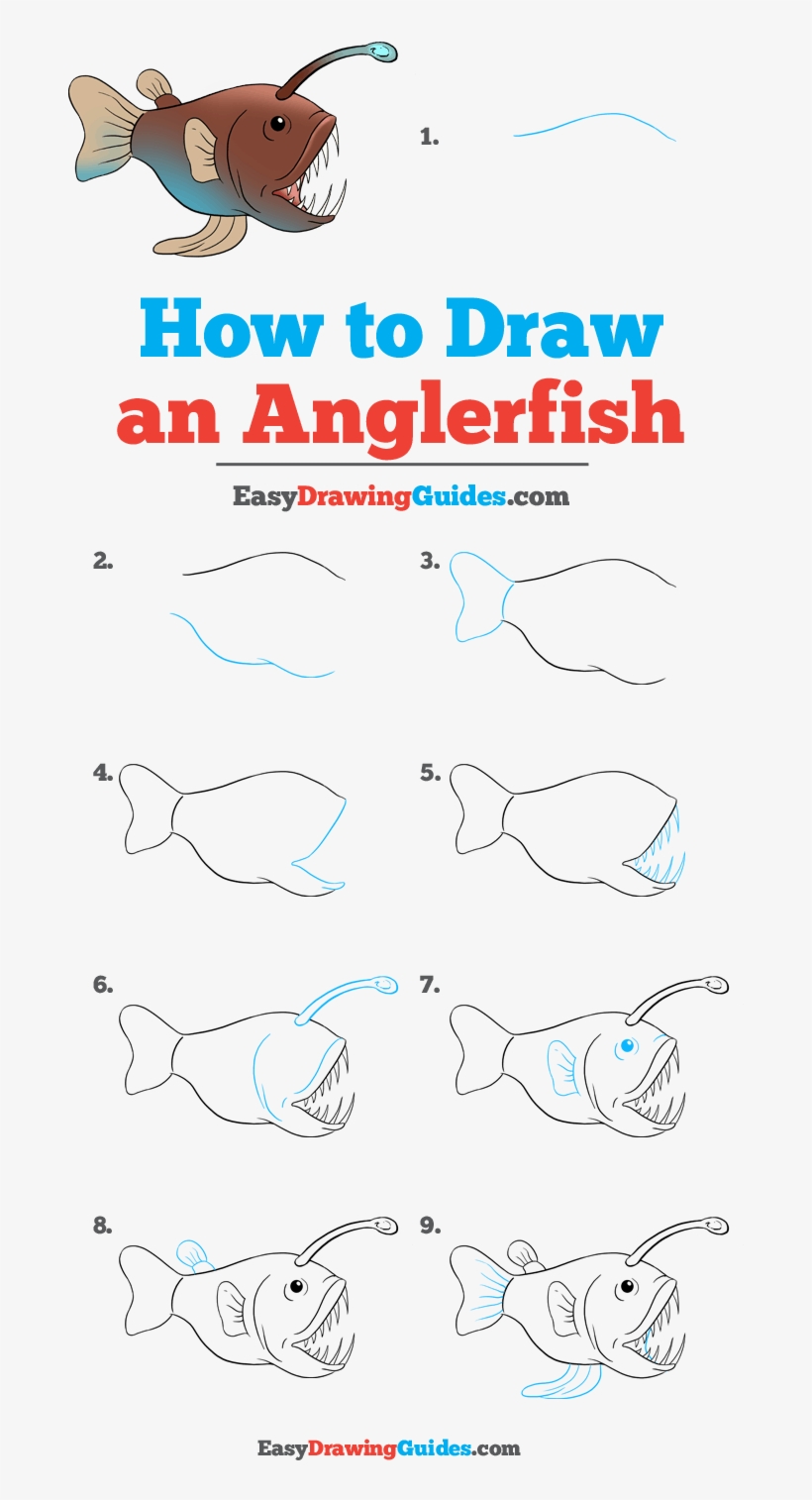 1.

How to Draw
an Anglerfish

EasyDrawingGuides.com

2.

3.

4.

5.

6.

7.

8.

9.

EasyDrawingGuides.com