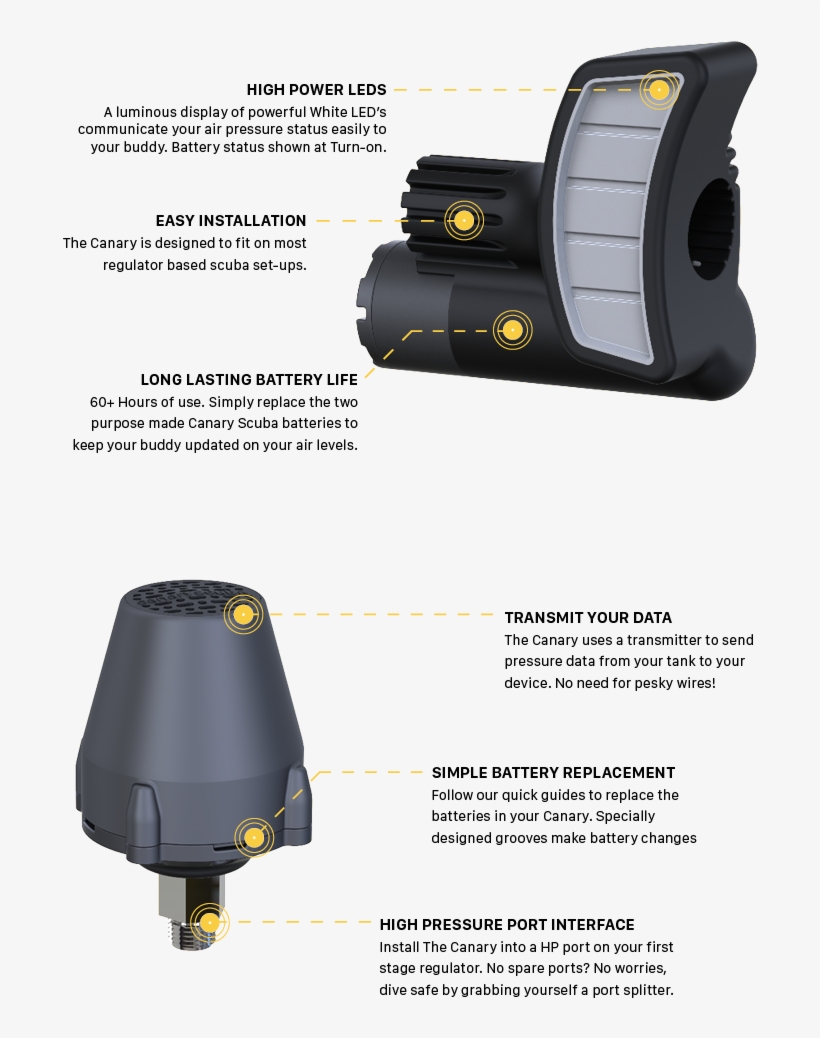 HIGH POWER LEDS
A luminous display of powerful White LED's communicate your air pressure status easily to your buddy. Battery status shown at Turn-on.

EASY INSTALLATION
The Canary is designed to fit on most regulator based scuba set-ups.

LONG LASTING BATTERY LIFE
60+ Hours of use. Simply replace the two purpose made Canary Scuba batteries to keep your buddy updated on your air levels.

TRANSMIT YOUR DATA
The Canary uses a transmitter to send pressure data from your tank to your device. No need for pesky wires!

SIMPLE BATTERY REPLACEMENT
Follow our quick guides to replace the batteries in your Canary. Specially designed grooves make battery changes

HIGH PRESSURE PORT INTERFACE
Install The Canary into a HP port on your first stage regulator. No spare ports? No worries, dive safe by grabbing yourself a port splitter.