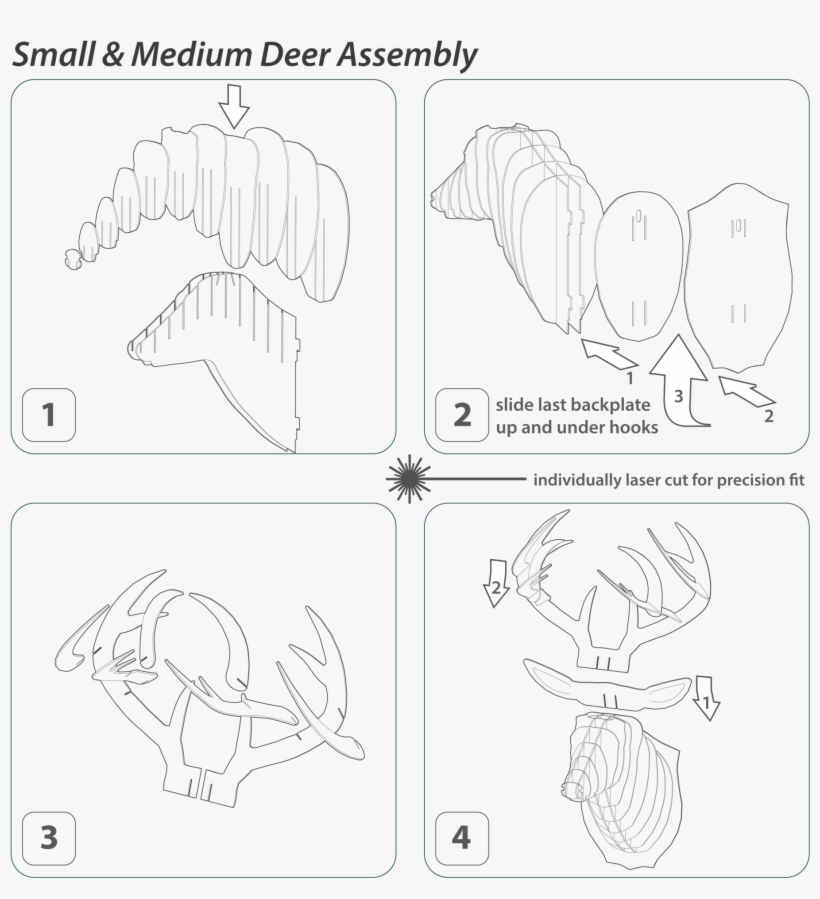 Small & Medium Deer Assembly

1

1
3
2
2 slide last backplate up and under hooks

individually laser cut for precision fit

3

2
1
4