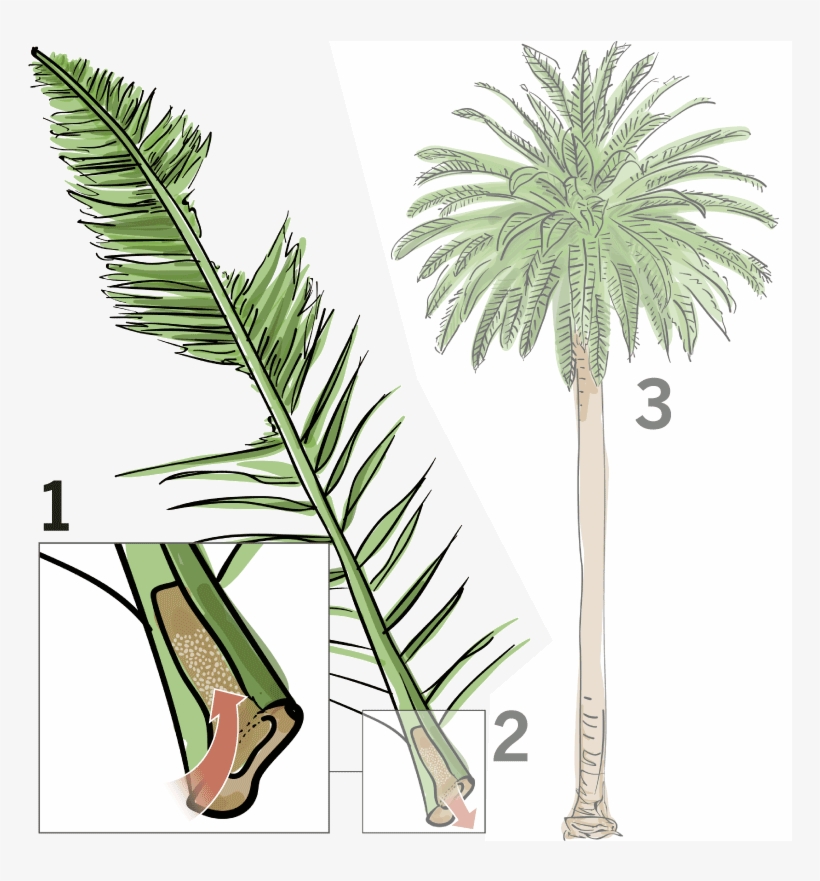 1

2

3