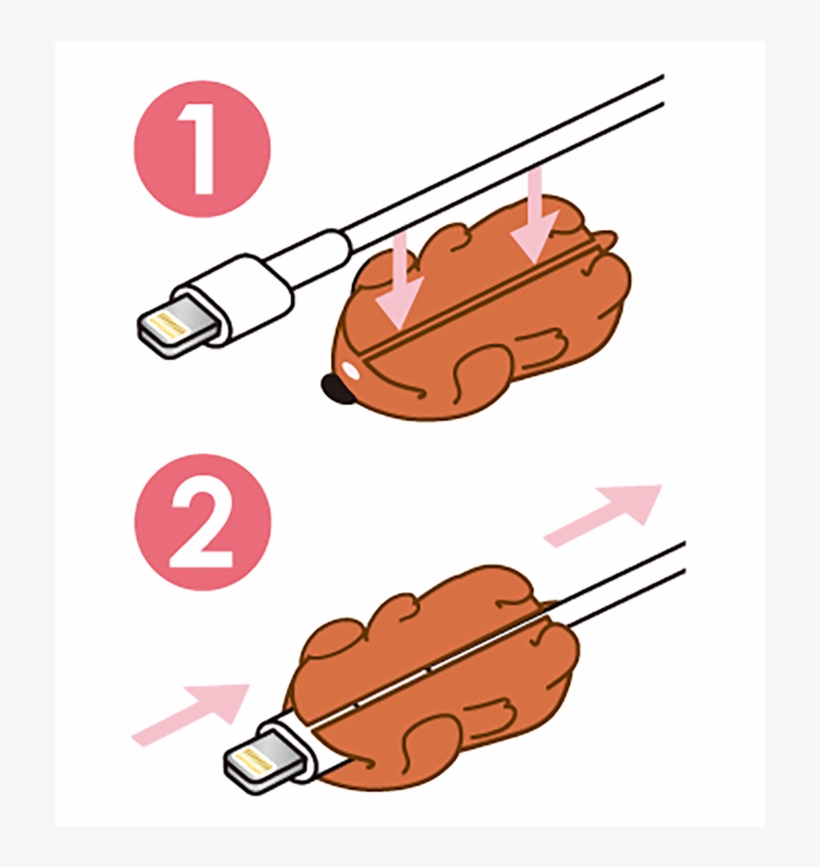 1

2