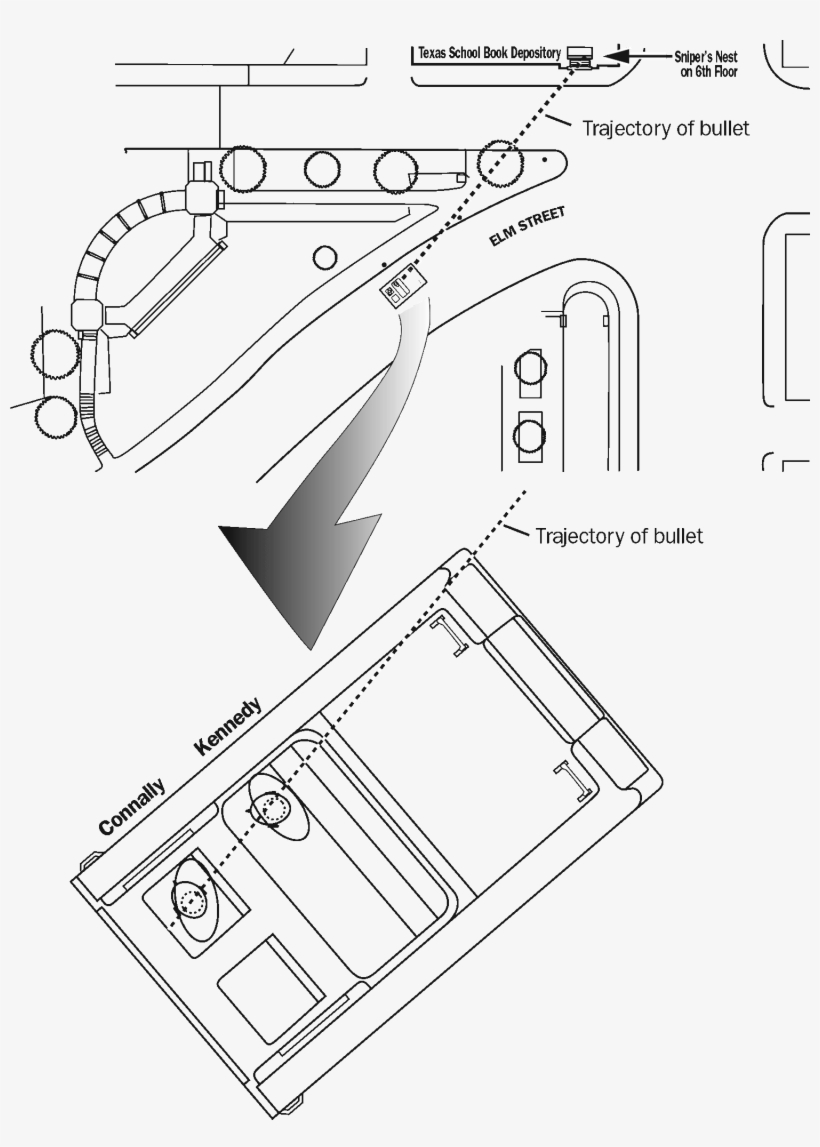 Texas School Book Depository

Sniper's Nest on 6th Floor

Trajectory of bullet

ELM STREET

Trajectory of bullet

Kennedy

Connally