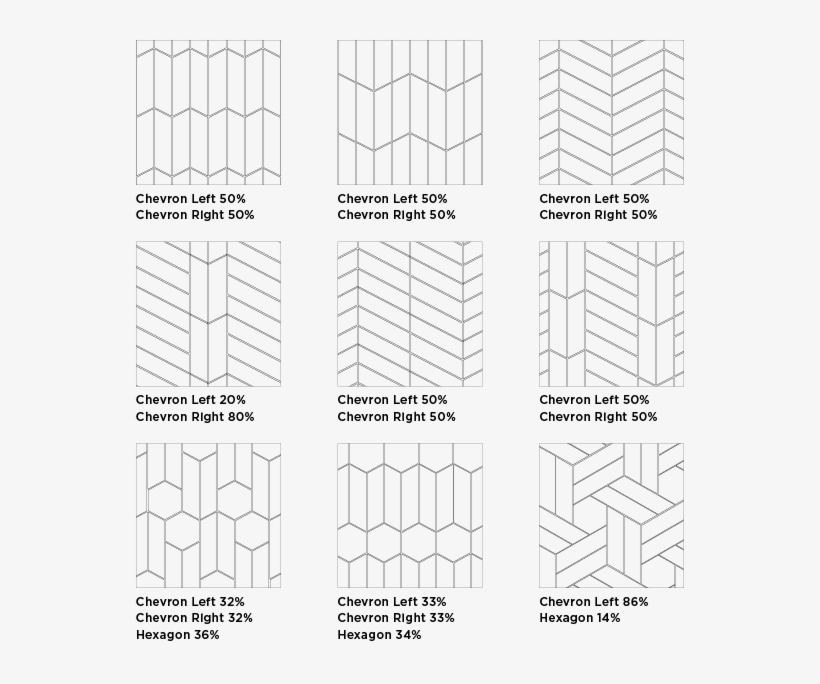 Chevron Left 50%
Chevron Right 50%

Chevron Left 50%
Chevron Right 50%

Chevron Left 50%
Chevron Right 50%

Chevron Left 20%
Chevron Right 80%

Chevron Left 50%
Chevron Right 50%

Chevron Left 50%
Chevron Right 50%

Chevron Left 32%
Chevron Right 32%
Hexagon 36%

Chevron Left 33%
Chevron Right 33%
Hexagon 34%

Chevron Left 86%
Hexagon 14%