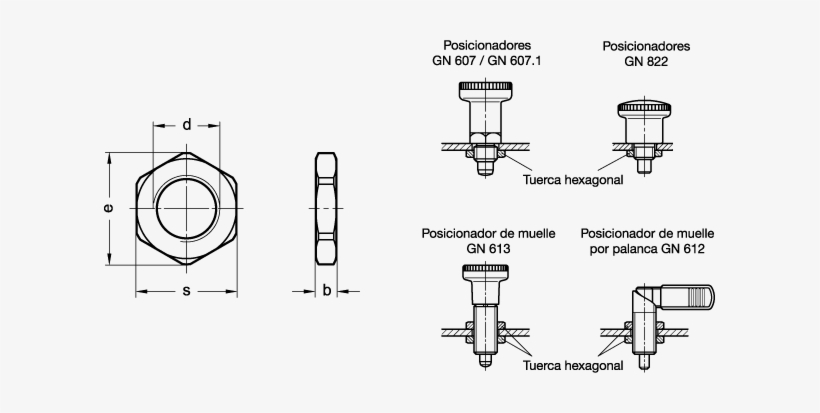 d

e

s

b

Posicionadores
GN 607 / GN 607.1

Posicionadores
GN 822

Tuerca hexagonal

Posicionador de muelle
GN 613

Posicionador de muelle
por palanca GN 612

Tuerca hexagonal