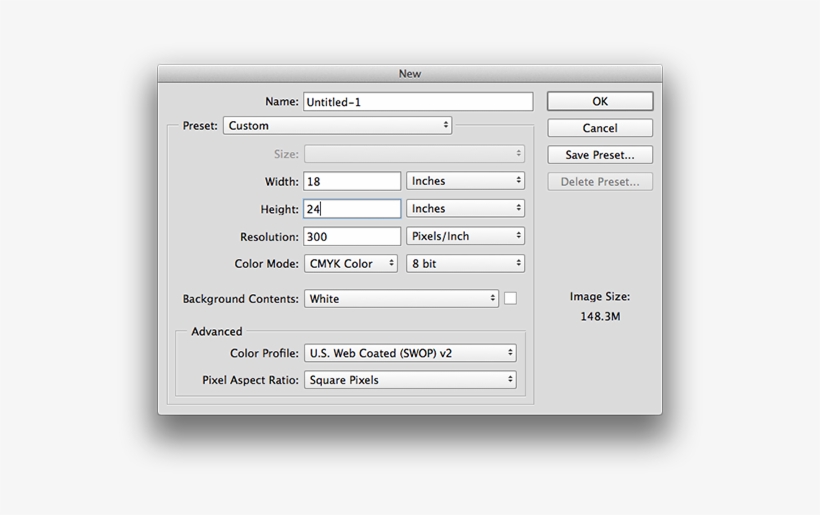 New

Name: Untitled-1

Preset: Custom

Size:

Width: 18 Inches

Height: 24 Inches

Resolution: 300 Pixels/Inch

Color Mode: CMYK Color 8 bit

Background Contents: White

Advanced

Color Profile: U.S. Web Coated (SWOP) v2

Pixel Aspect Ratio: Square Pixels

OK

Cancel

Save Preset...

Delete Preset...

Image Size:
148.3M