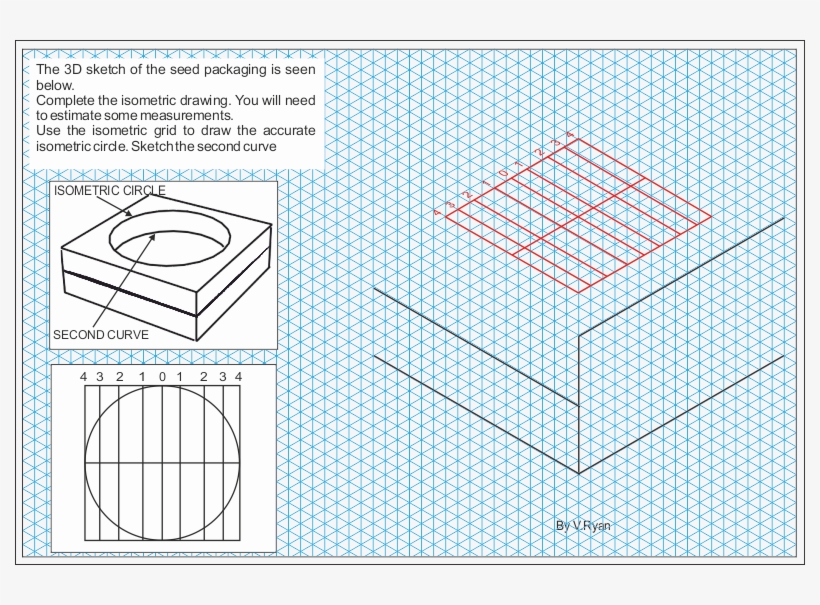 The 3D sketch of the seed packaging is seen below.
Complete the isometric drawing. You will need to estimate some measurements.
Use the isometric grid to draw the accurate isometric circle. Sketch the second curve

ISOMETRIC CIRCLE

SECOND CURVE

4 3 2 1 0 1 2 3 4

4 3 2 1 0 1 2 3 4

By V.Ryan