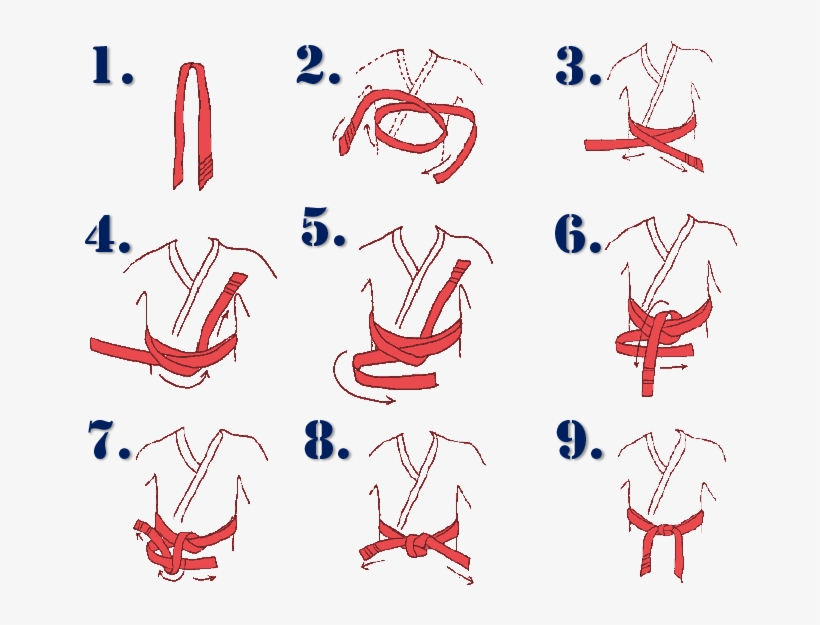 1.
2.
3.
4.
5.
6.
7.
8.
9.