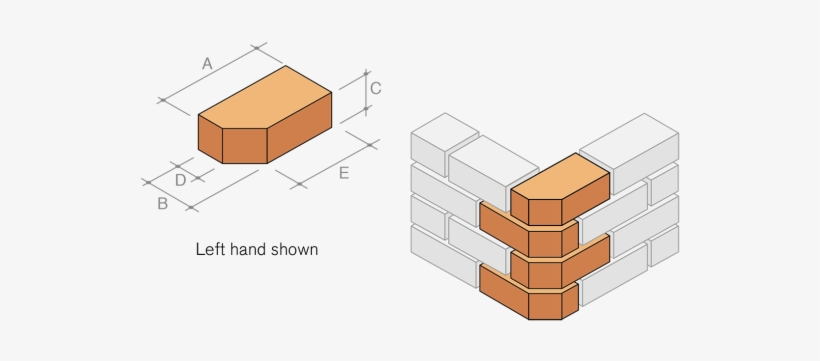 A

C

D

E

B

Left hand shown