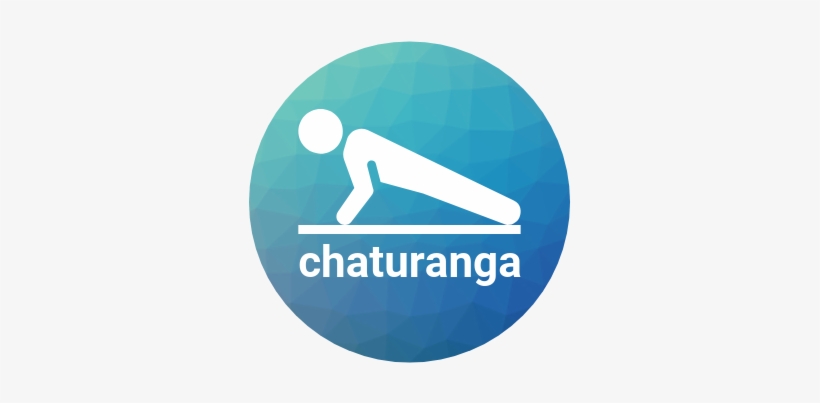 chaturanga