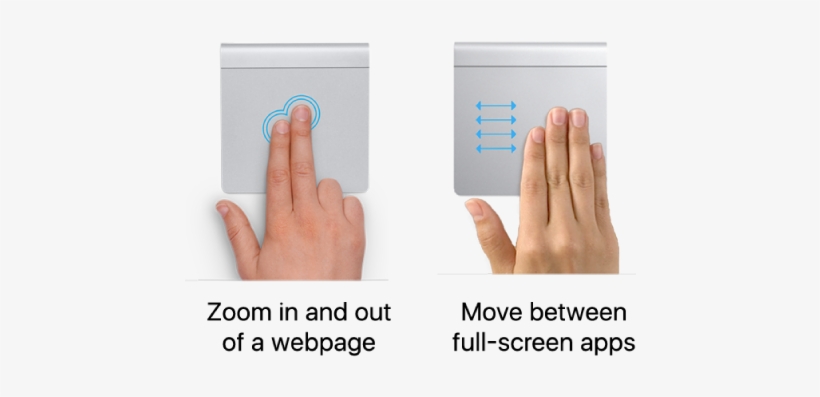 Zoom in and out of a webpage

Move between full-screen apps