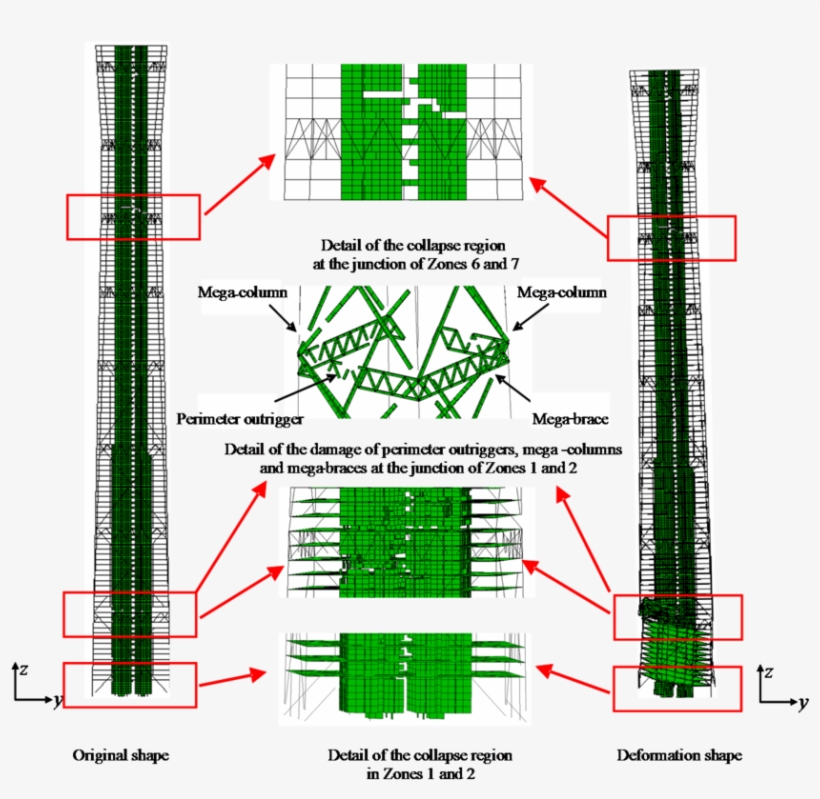 Detail of the collapse region at the junction of Zones 6 and 7

Mega-column

Mega-column

Perimeter outrigger

Mega-brace

Detail of the damage of perimeter outriggers, mega -columns and mega-braces at the junction of Zones 1 and 2

z
y

z
y

Original shape

Detail of the collapse region in Zones 1 and 2

Deformation shape