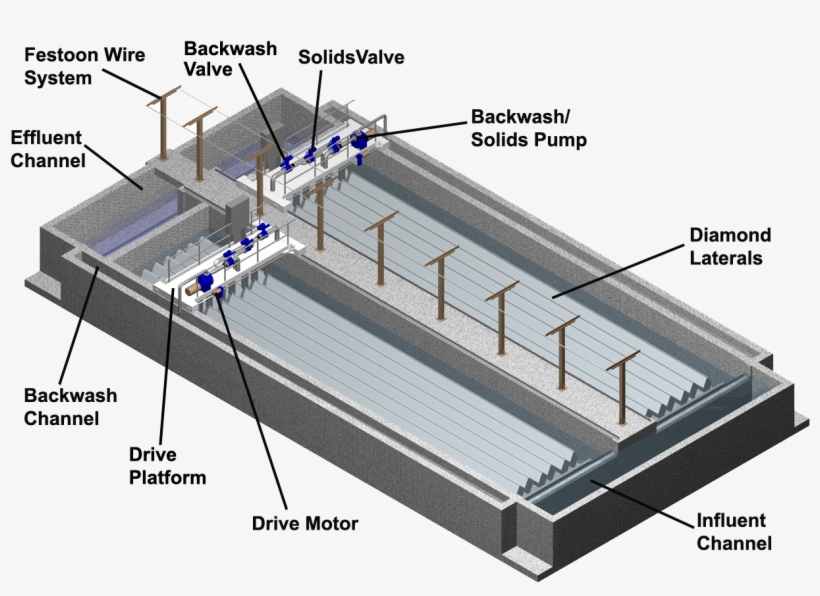 Festoon Wire System

Backwash Valve

SolidsValve

Backwash/ Solids Pump

Effluent Channel

Diamond Laterals

Backwash Channel

Drive Platform

Drive Motor

Influent Channel