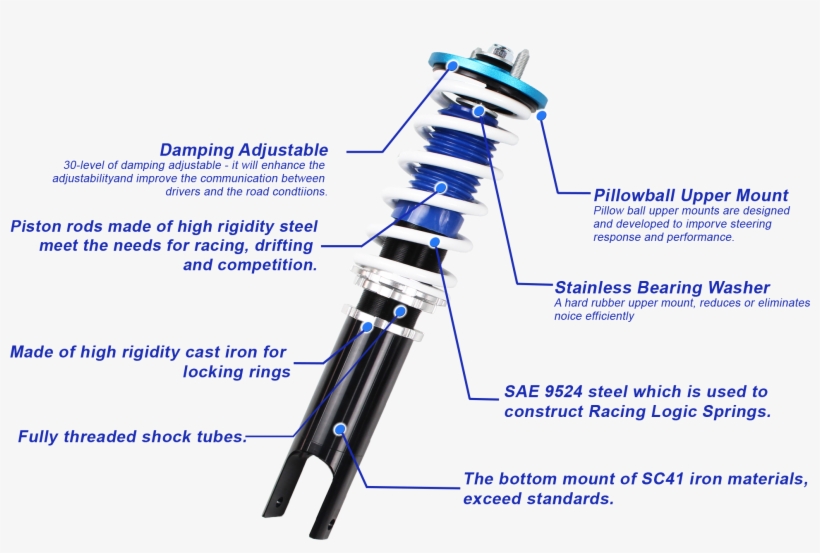 Damping Adjustable
30-level of damping adjustable - it will enhance the adjustabilityand improve the communication between drivers and the road condtiions.

Piston rods made of high rigidity steel meet the needs for racing, drifting and competition.

Made of high rigidity cast iron for locking rings

Fully threaded shock tubes.

Pillowball Upper Mount
Pillow ball upper mounts are designed and developed to imporve steering response and performance.

Stainless Bearing Washer
A hard rubber upper mount, reduces or eliminates noice efficiently

SAE 9524 steel which is used to construct Racing Logic Springs.

The bottom mount of SC41 iron materials, exceed standards.