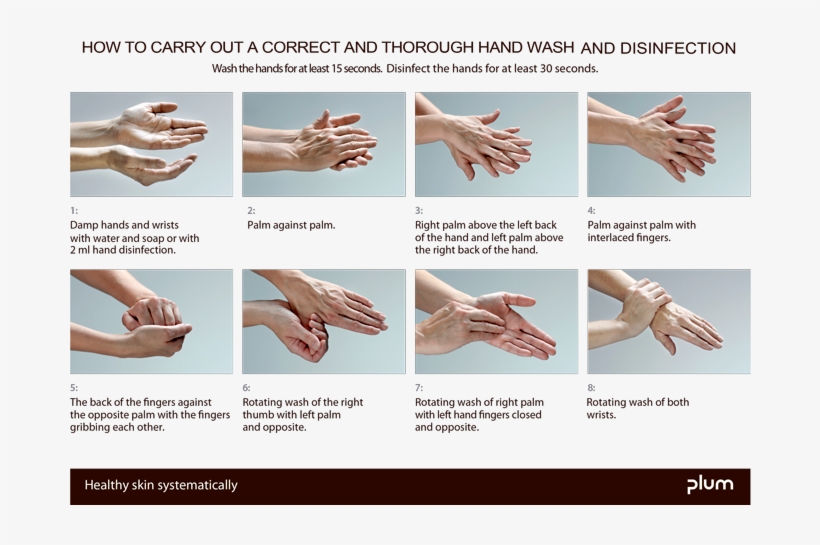 HOW TO CARRY OUT A CORRECT AND THOROUGH HAND WASH AND DISINFECTION

Wash the hands for at least 15 seconds. Disinfect the hands for at least 30 seconds.

1:
Damp hands and wrists with water and soap or with 2 ml hand disinfection.

2:
Palm against palm.

3:
Right palm above the left back of the hand and left palm above the right back of the hand.

4:
Palm against palm with interlaced fingers.

5:
The back of the fingers against the opposite palm with the fingers gribbing each other.

6:
Rotating wash of the right thumb with left palm and opposite.

7:
Rotating wash of right palm with left hand fingers closed and opposite.

8:
Rotating wash of both wrists.

Healthy skin systematically

plum