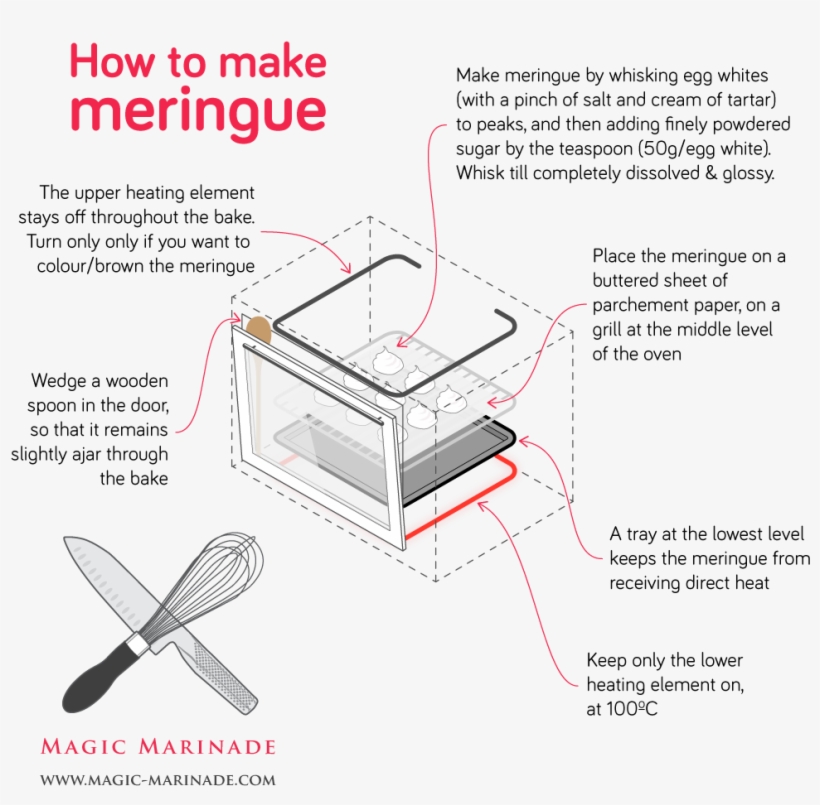 How to make meringue

Make meringue by whisking egg whites (with a pinch of salt and cream of tartar) to peaks, and then adding finely powdered sugar by the teaspoon (50g/egg white). Whisk till completely dissolved & glossy.

The upper heating element stays off throughout the bake. Turn only only if you want to colour/brown the meringue

Place the meringue on a buttered sheet of parchement paper, on a grill at the middle level of the oven

Wedge a wooden spoon in the door, so that it remains slightly ajar through the bake

A tray at the lowest level keeps the meringue from receiving direct heat

Keep only the lower heating element on, at 100ºC

MAGIC MARINADE

WWW.MAGIC-MARINADE.COM