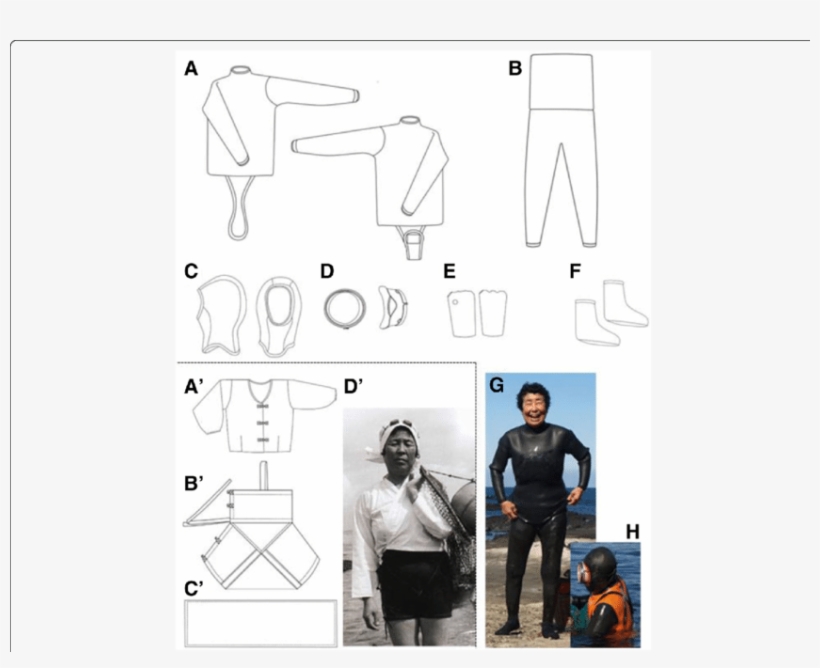 A
B
C
D
E
F
A'
D'
G
B'
H
C'