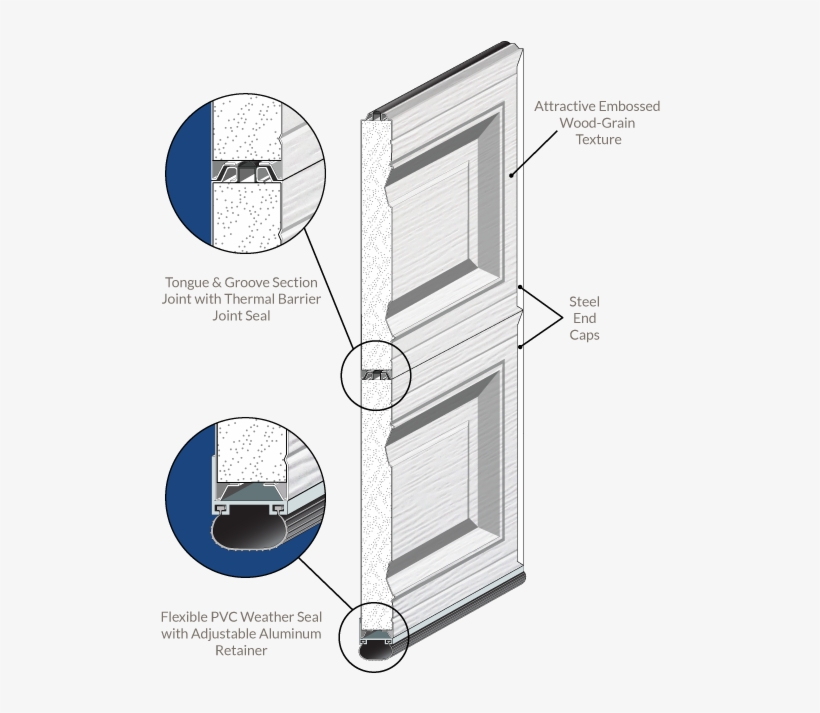 Attractive Embossed Wood-Grain Texture

Tongue & Groove Section Joint with Thermal Barrier Joint Seal

Steel End Caps

Flexible PVC Weather Seal with Adjustable Aluminum Retainer