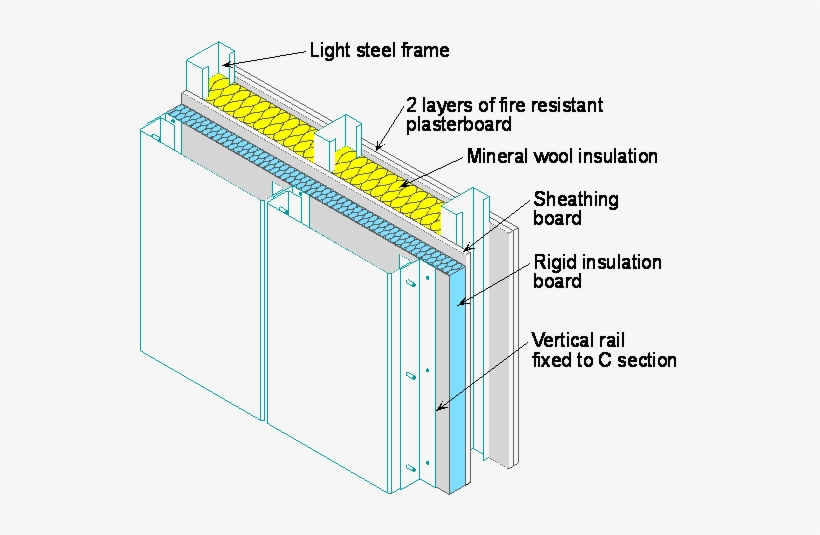 Light steel frame

2 layers of fire resistant plasterboard

Mineral wool insulation

Sheathing board

Rigid insulation board

Vertical rail fixed to C section