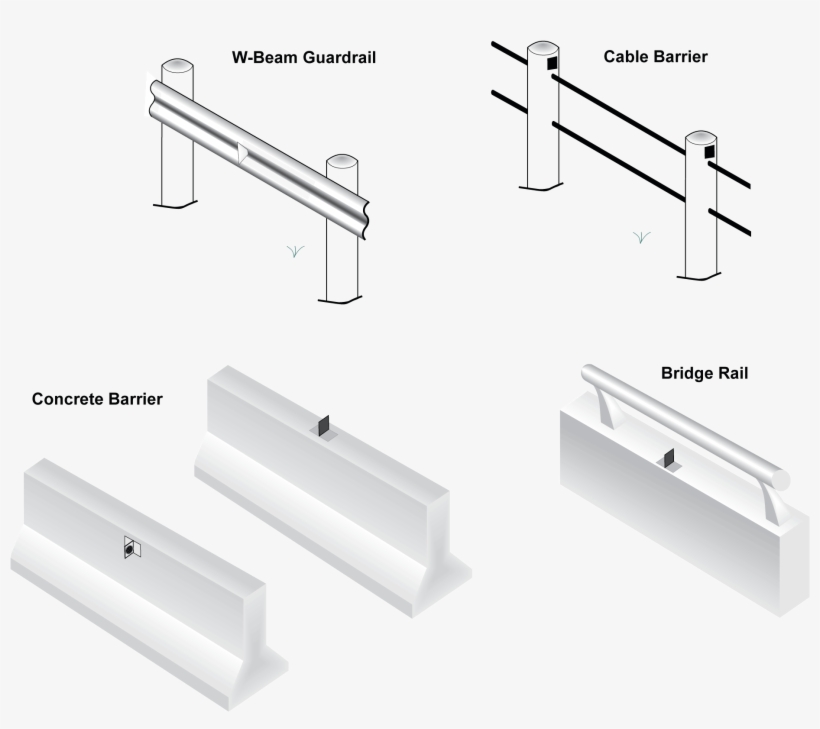 W-Beam Guardrail

Cable Barrier

Concrete Barrier

Bridge Rail