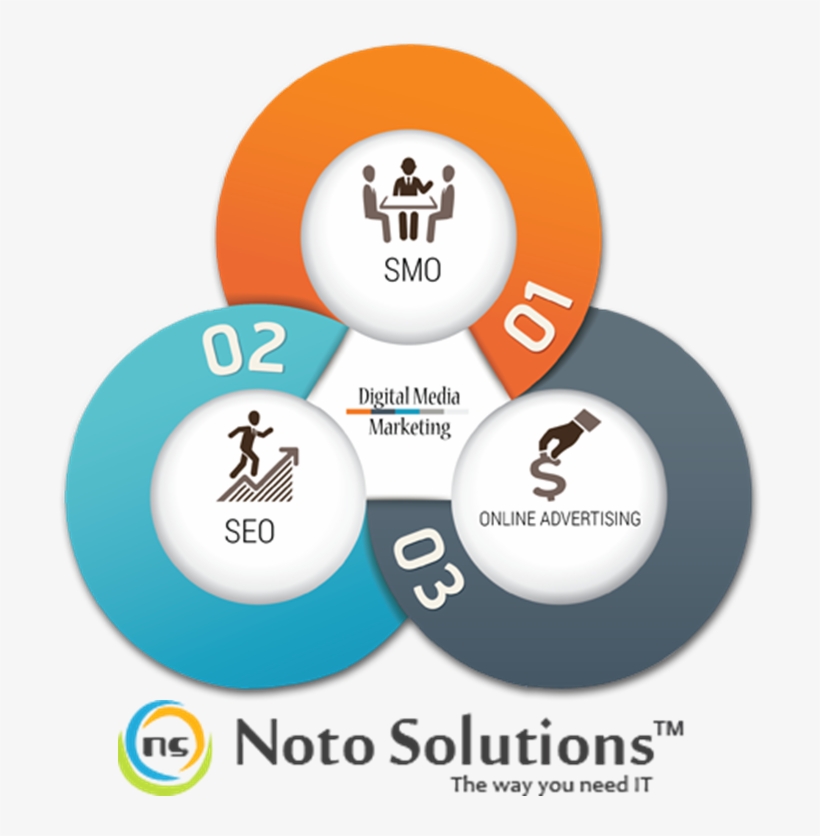 SMO

01

02

Digital Media Marketing

SEO

ONLINE ADVERTISING

03

ns Noto Solutions™
The way you need IT