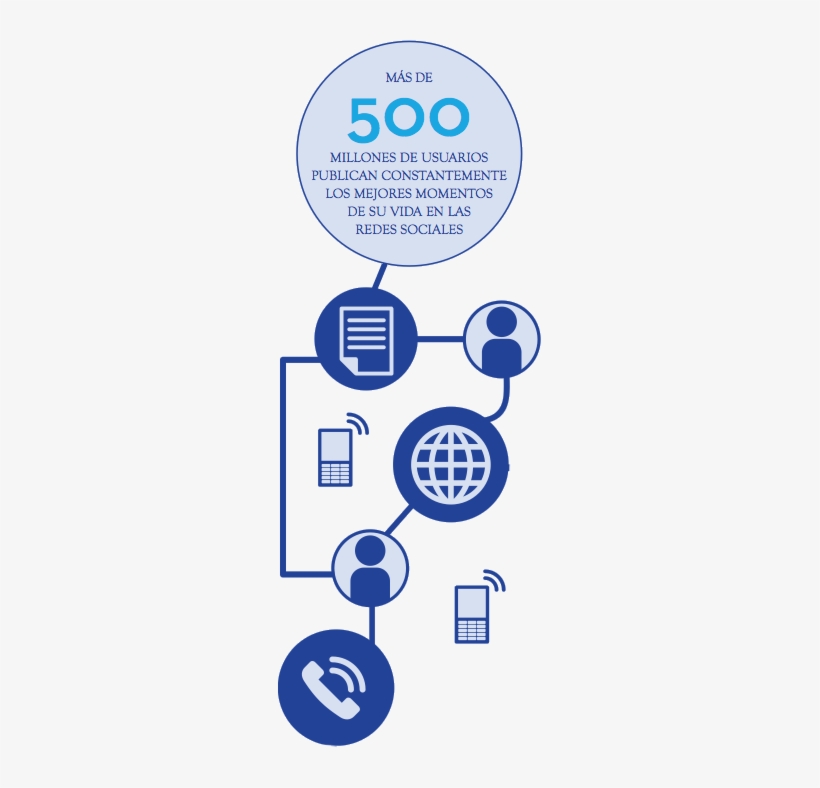 MÁS DE
500
MILLONES DE USUARIOS PUBLICAN CONSTANTEMENTE LOS MEJORES MOMENTOS DE SU VIDA EN LAS REDES SOCIALES