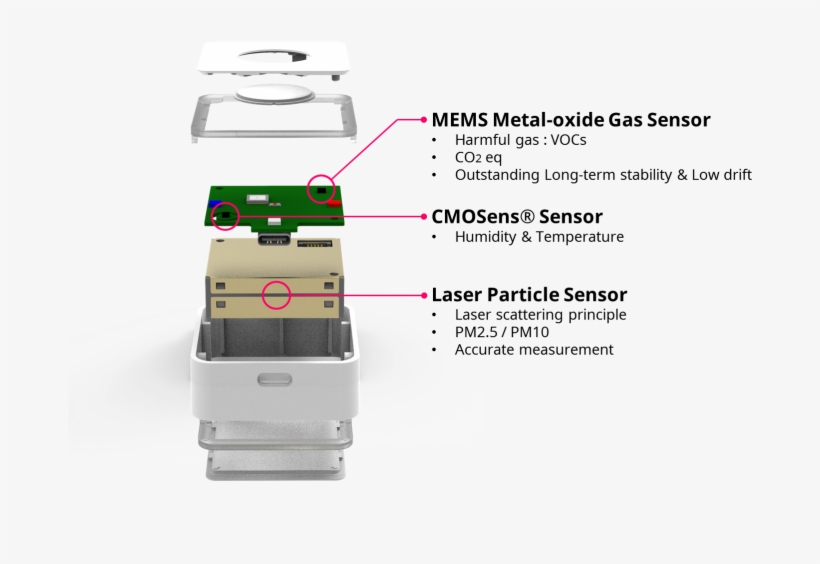 MEMS Metal-oxide Gas Sensor
• Harmful gas : VOCs
• $CO_2$ eq
• Outstanding Long-term stability & Low drift

CMOSens® Sensor
• Humidity & Temperature

Laser Particle Sensor
• Laser scattering principle
• PM2.5 / PM10
• Accurate measurement