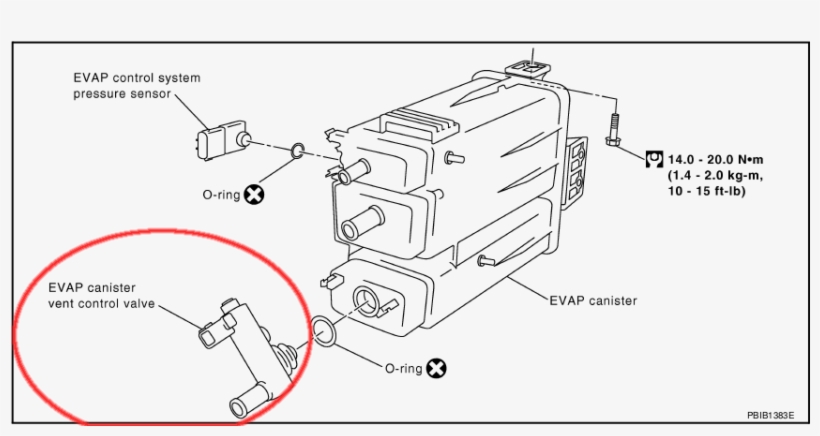 EVAP control system pressure sensor

O-ring

14.0 - 20.0 N•m (1.4 - 2.0 kg-m, 10 - 15 ft-lb)

EVAP canister vent control valve

EVAP canister

O-ring

PBIB1383E