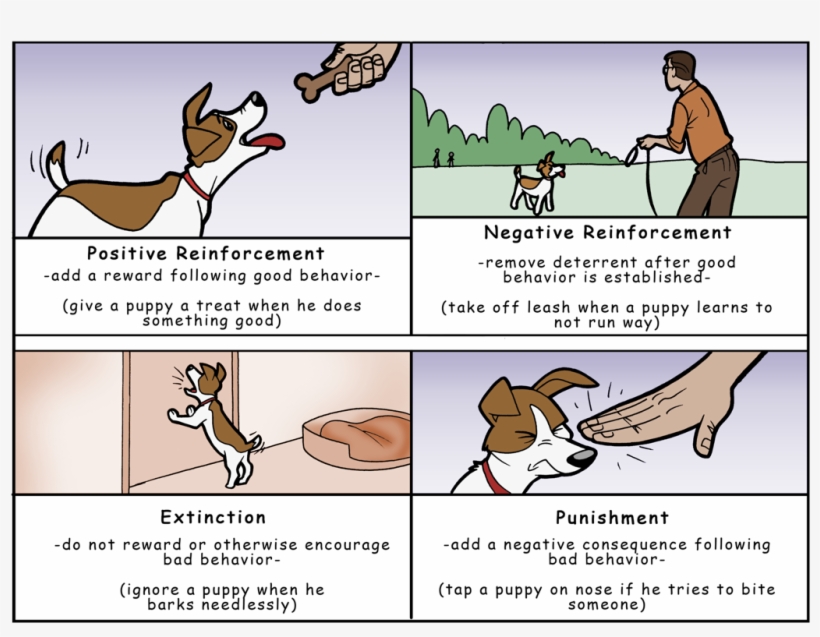 Positive Reinforcement
-add a reward following good behavior-

(give a puppy a treat when he does something good)

Negative Reinforcement
-remove deterrent after good behavior is established-

(take off leash when a puppy learns to not run way)

Extinction
-do not reward or otherwise encourage bad behavior-

(ignore a puppy when he barks needlessly)

Punishment
-add a negative consequence following bad behavior-

(tap a puppy on nose if he tries to bite someone)