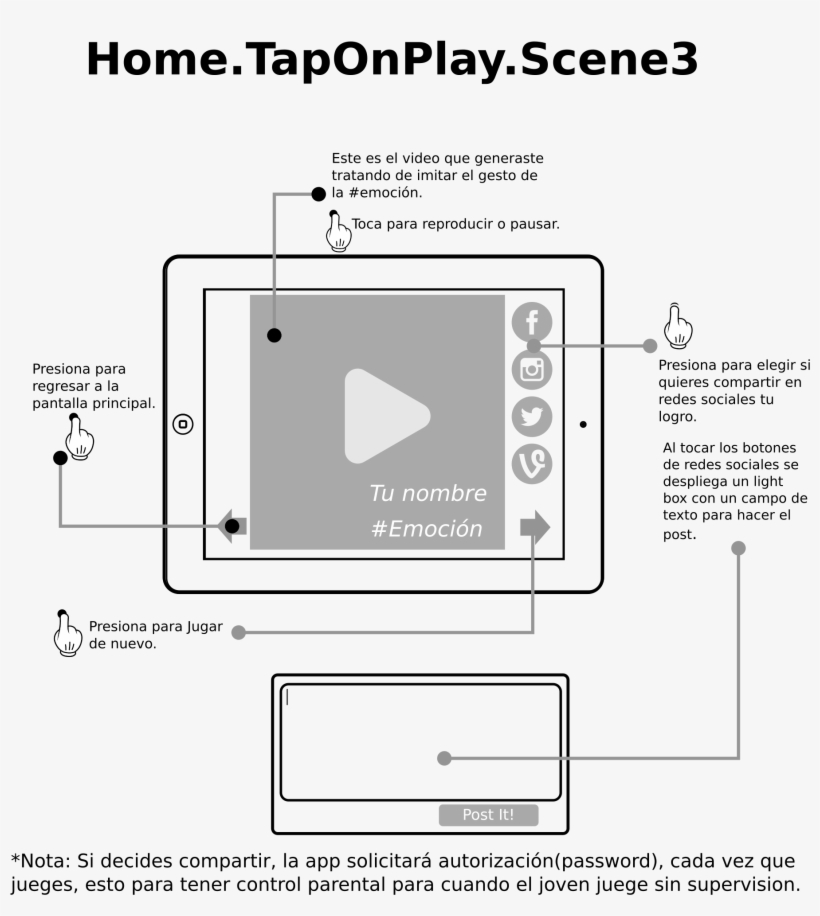 Home.TapOnPlay.Scene3

Este es el video que generaste tratando de imitar el gesto de la #emoción.

Toca para reproducir o pausar.

Presiona para regresar a la pantalla principal.

Tu nombre
#Emoción

Presiona para elegir si quieres compartir en redes sociales tu logro.

Al tocar los botones de redes sociales se despliega un light box con un campo de texto para hacer el post.

Presiona para Jugar de nuevo.

Post It!

*Nota: Si decides compartir, la app solicitará autorización(password), cada vez que jueges, esto para tener control parental para cuando el joven juege sin supervision.